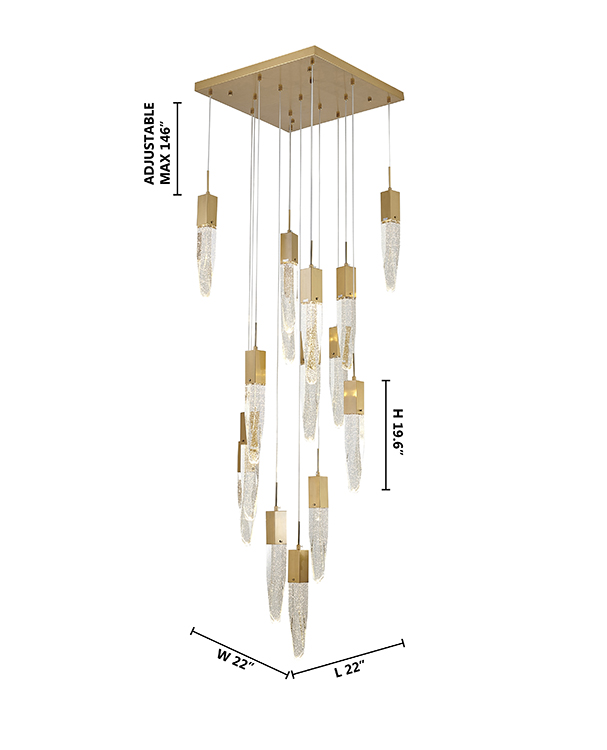 ADJUSTABLE
MAX 146"

H 19.6"

W 22"

L 22"